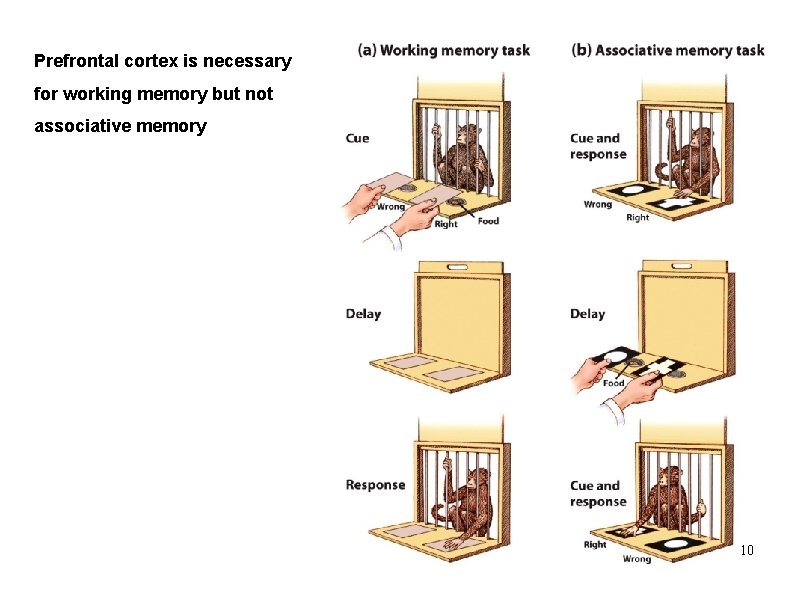 Prefrontal cortex is necessary for working memory but not associative memory

(a) Working memory task

Cue

Wrong

Right

Food

Delay

Response

(b) Associative memory task

Cue and response

Wrong

Right

Delay

Food

Cue and response

Right

Wrong

10