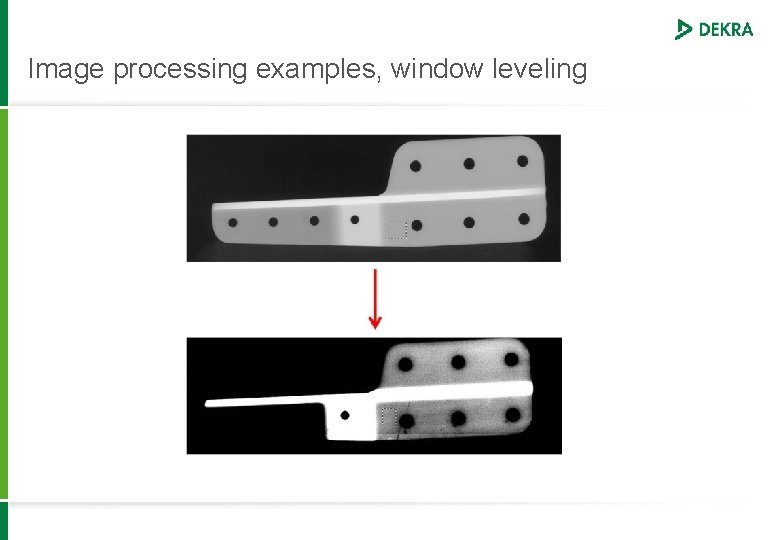 DEKRA

Image processing examples, window leveling