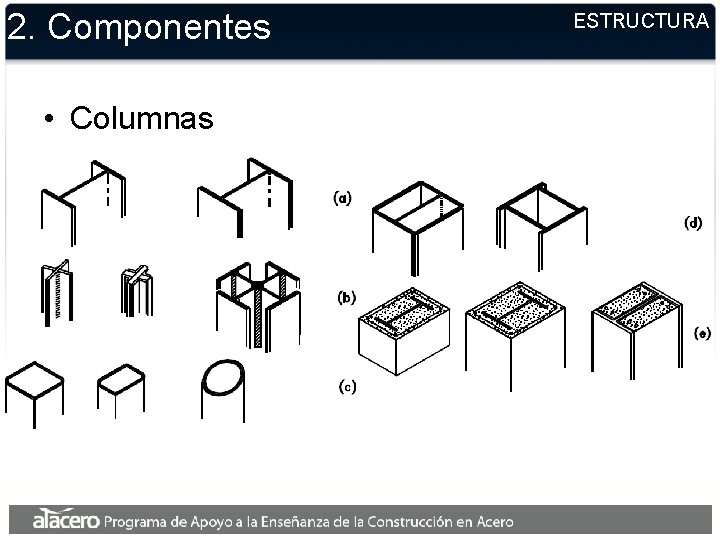 2. Componentes

ESTRUCTURA

• Columnas

(a)

(d)

(b)

(e)

(c)

alacero Programa de Apoyo a la Enseñanza de la Construcción en Acero