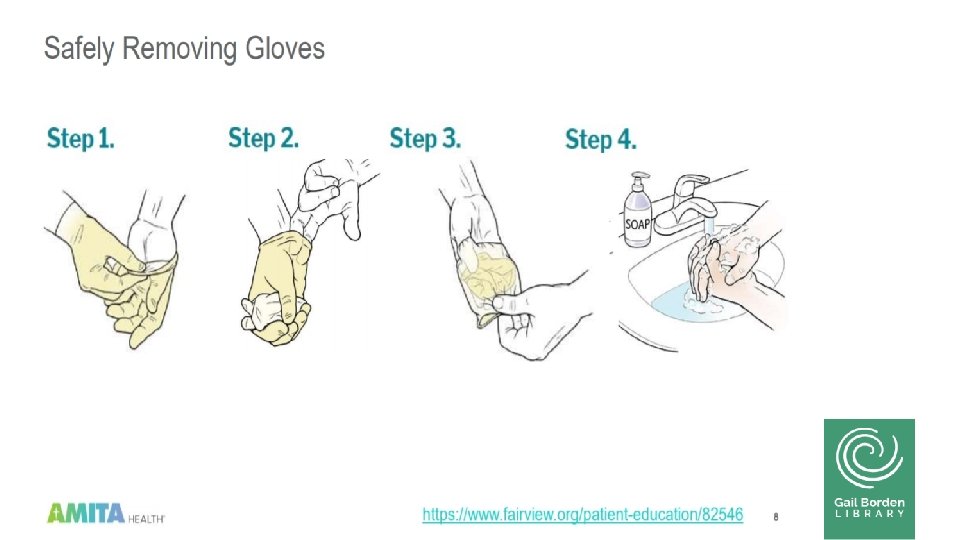 Safely Removing Gloves

Step 1.

Step 2.

Step 3.

Step 4.

SOAP

AMITA HEALTH

https://www.fairview.org/patient-education/82546

8

Gail Borden LIBRARY