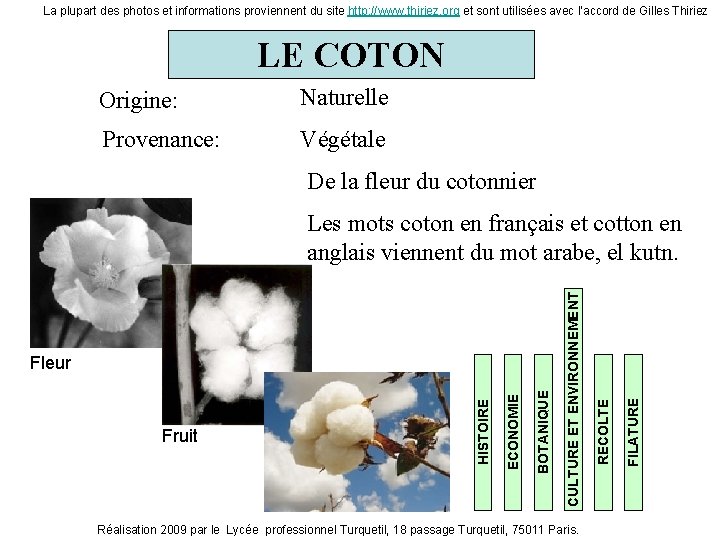 La plupart des photos et informations proviennent du site http://www.thiriez.org et sont utilisées avec l'accord de Gilles Thiriez

LE COTON

Origine: Naturelle

Provenance: Végétale

De la fleur du cotonnier

Les mots coton en français et cotton en anglais viennent du mot arabe, el kutn.

Fleur

Fruit

HISTOIRE

ECONOMIE

BOTANIQUE

CULTURE ET ENVIRONNEMENT

RECOLTE

FILATURE

Réalisation 2009 par le Lycée professionnel Turquetil, 18 passage Turquetil, 75011 Paris.