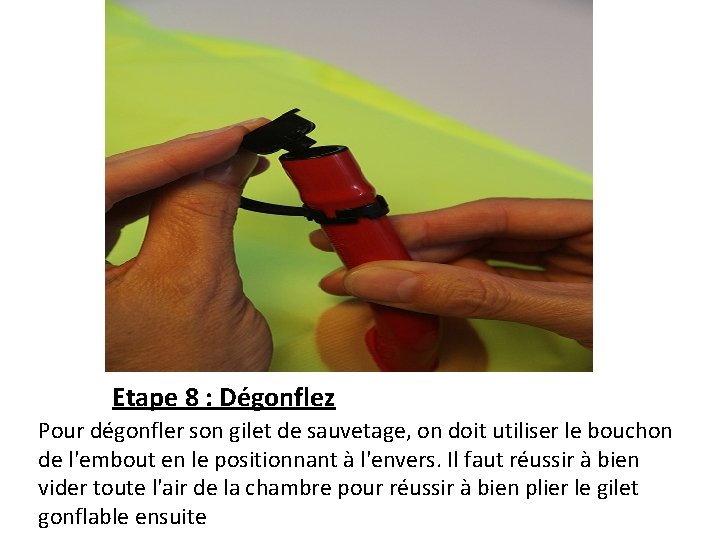 Etape 8 : Dégonflez

Pour dégonfler son gilet de sauvetage, on doit utiliser le bouchon de l'embout en le positionnant à l'envers. Il faut réussir à bien vider toute l'air de la chambre pour réussir à bien plier le gilet gonflable ensuite