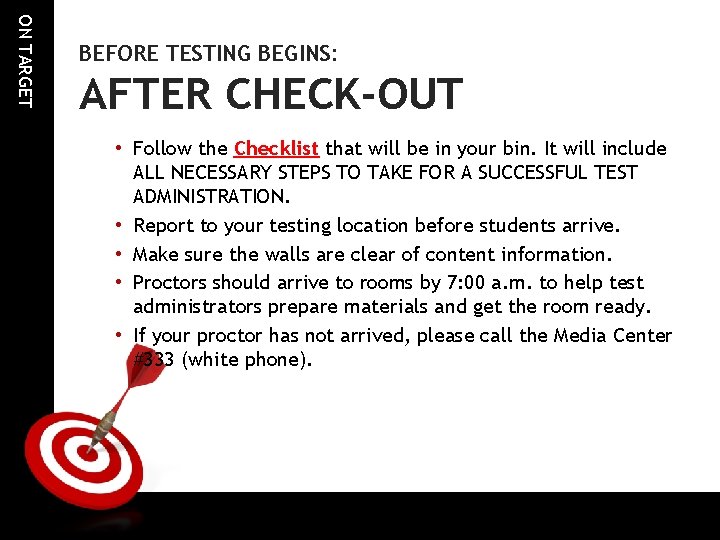 ON TARGET

BEFORE TESTING BEGINS:

AFTER CHECK-OUT

• Follow the Checklist that will be in your bin. It will include ALL NECESSARY STEPS TO TAKE FOR A SUCCESSFUL TEST ADMINISTRATION.
• Report to your testing location before students arrive.
• Make sure the walls are clear of content information.
• Proctors should arrive to rooms by 7:00 a.m. to help test administrators prepare materials and get the room ready.
• If your proctor has not arrived, please call the Media Center #333 (white phone).