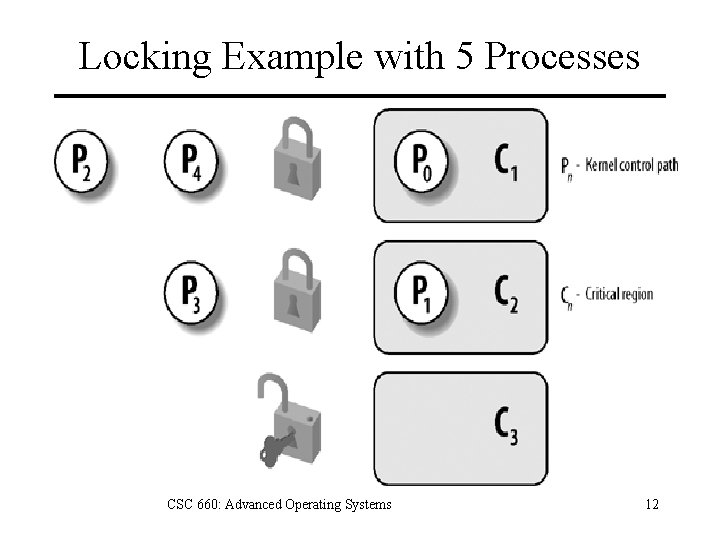 Locking Example with 5 Processes

$P_2$

$P_4$

$P_0$ $C_1$

$P_n$ - Kernel control path

$P_3$

$P_1$ $C_2$

$C_n$ - Critical region

$C_3$

CSC 660: Advanced Operating Systems

12