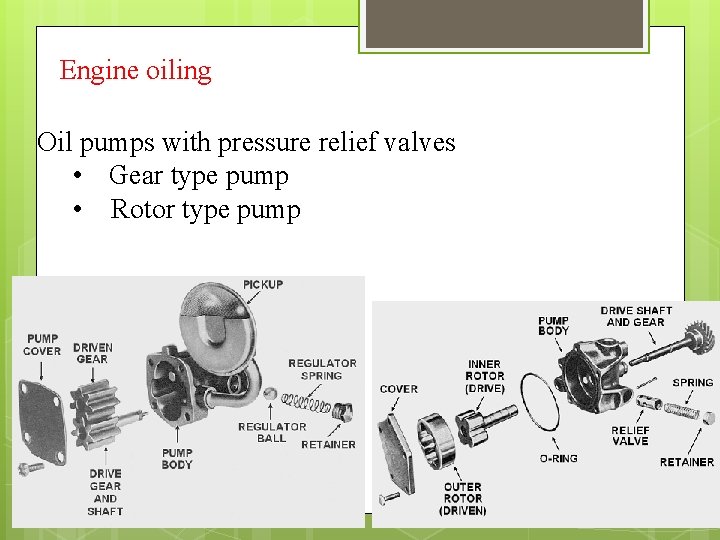 Engine oiling

Oil pumps with pressure relief valves
• Gear type pump
• Rotor type pump

PICKUP
PUMP COVER
DRIVEN GEAR
REGULATOR SPRING
REGULATOR BALL
RETAINER
PUMP BODY
DRIVE GEAR AND SHAFT

PUMP BODY
DRIVE SHAFT AND GEAR
INNER ROTOR (DRIVE)
COVER
SPRING
RELIEF VALVE
O-RING
RETAINER
OUTER ROTOR (DRIVEN)