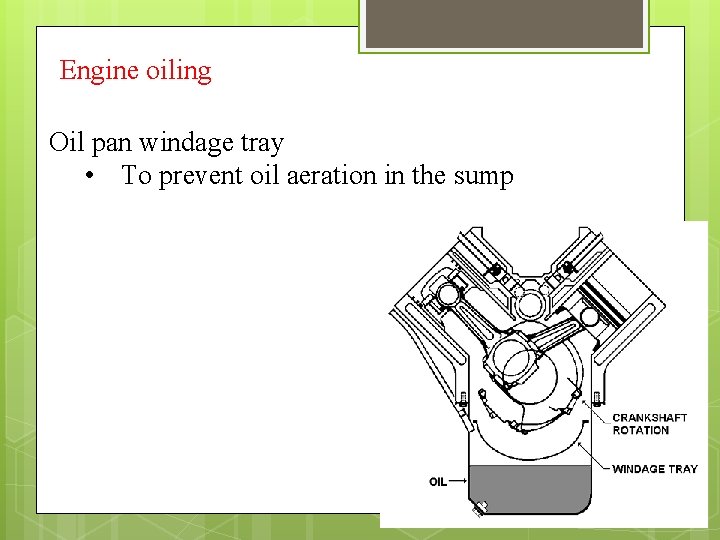 Engine oiling

Oil pan windage tray

• To prevent oil aeration in the sump

CRANKSHAFT ROTATION

WINDAGE TRAY

OIL