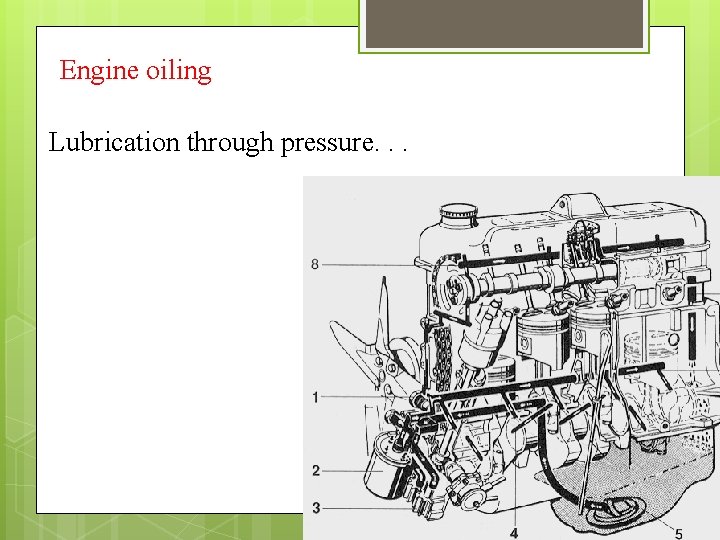 Engine oiling

Lubrication through pressure. . .

8

1

2

3

4

5