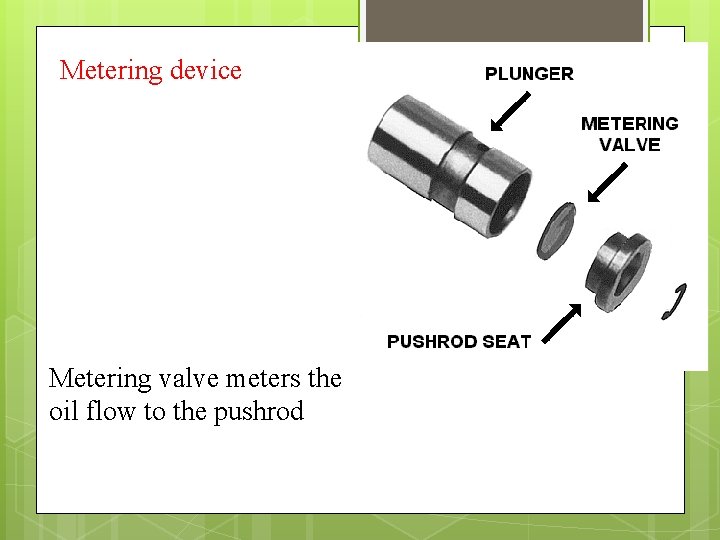 Metering device

PLUNGER

METERING VALVE

PUSHROD SEAT

Metering valve meters the oil flow to the pushrod