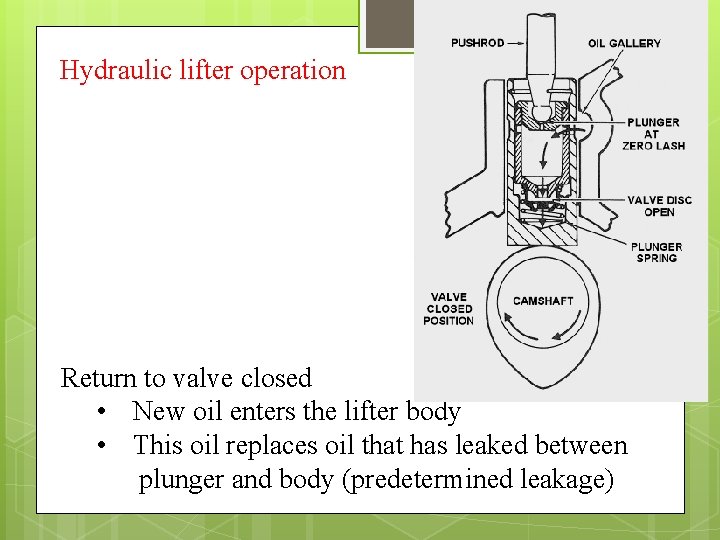 Hydraulic lifter operation

PUSHROD
OIL GALLERY
PLUNGER AT ZERO LASH
VALVE DISC OPEN
PLUNGER SPRING
VALVE CLOSED POSITION
CAMSHAFT

Return to valve closed
• New oil enters the lifter body
• This oil replaces oil that has leaked between plunger and body (predetermined leakage)