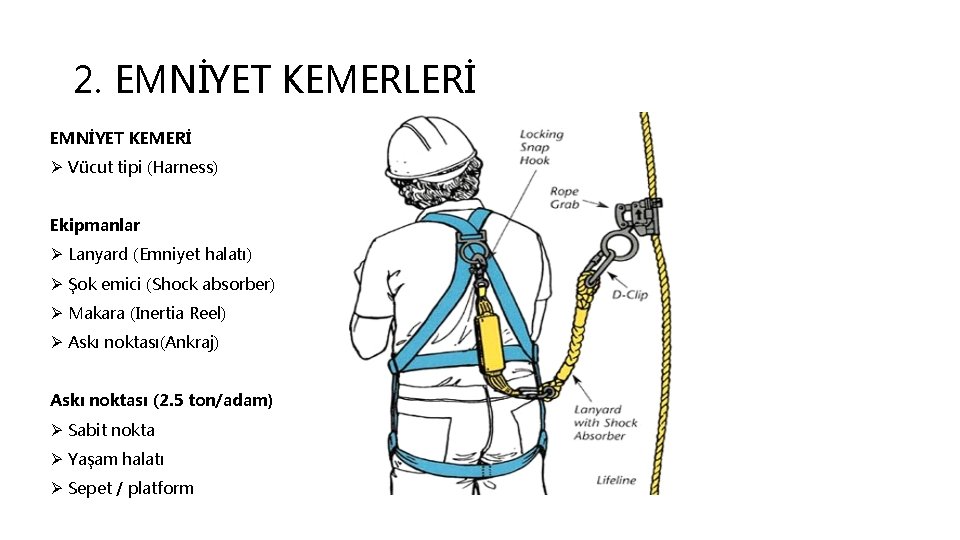 2. EMNİYET KEMERLERİ

EMNİYET KEMERİ
➢ Vücut tipi (Harness)

Ekipmanlar
➢ Lanyard (Emniyet halatı)
➢ Şok emici (Shock absorber)
➢ Makara (Inertia Reel)
➢ Askı noktası(Ankraj)

Askı noktası (2.5 ton/adam)
➢ Sabit nokta
➢ Yaşam halatı
➢ Sepet / platform

Locking Snap Hook

Rope Grab

D-Clip

Lanyard with Shock Absorber

Lifeline