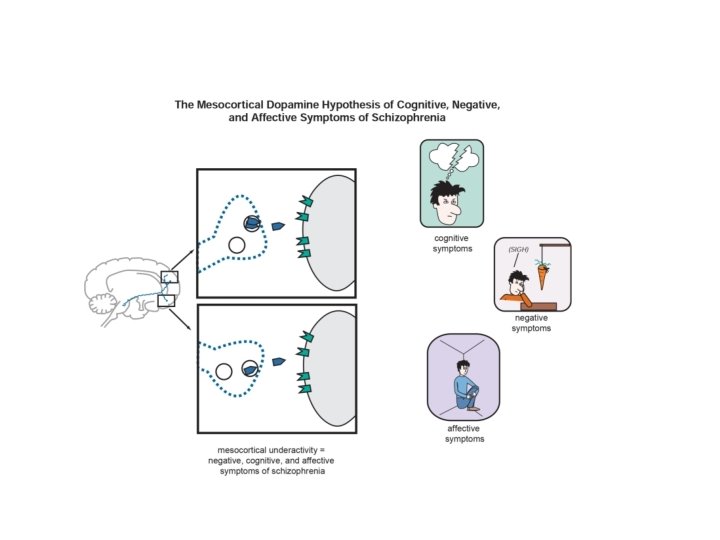 The Mesocortical Dopamine Hypothesis of Cognitive, Negative, and Affective Symptoms of Schizophrenia

cognitive symptoms

(SIGH)

negative symptoms

affective symptoms

mesocortical underactivity = negative, cognitive, and affective symptoms of schizophrenia