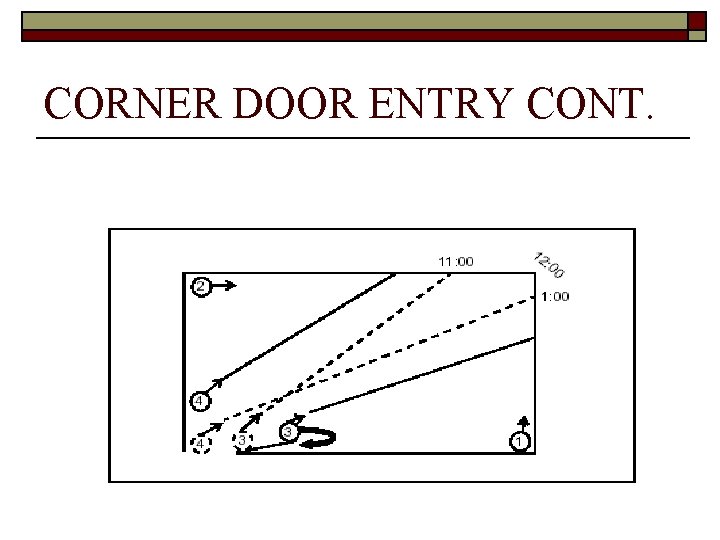 CORNER DOOR ENTRY CONT.

11:00
12:00
1:00
2
4
4
3
3
1