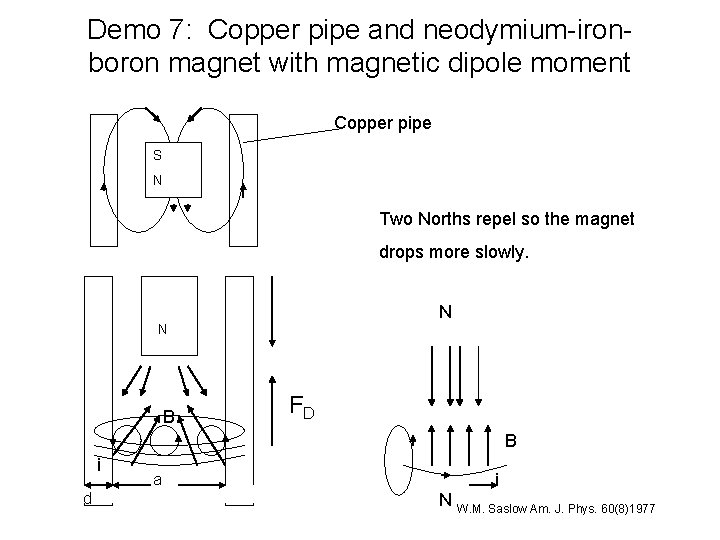 Demo 7: Copper pipe and neodymium-iron-boron magnet with magnetic dipole moment

Copper pipe

S
N

Two Norths repel so the magnet drops more slowly.

N

$F_D$

B

i

a

d

N

B

i

N

W.M. Saslow Am. J. Phys. 60(8)1977