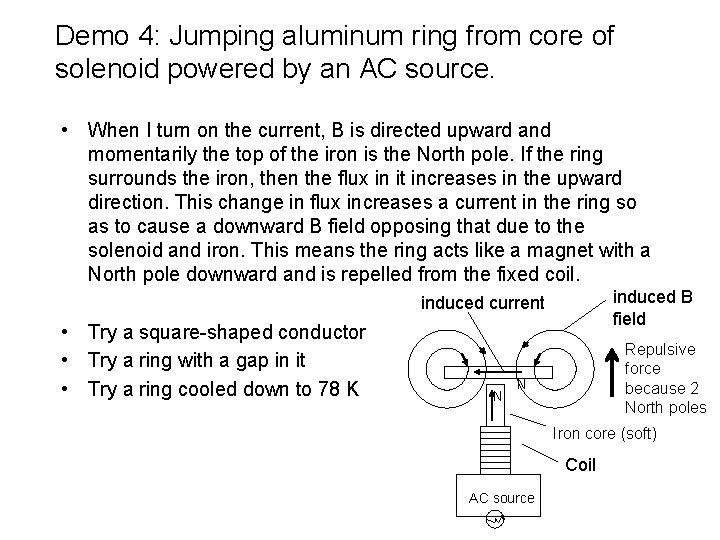 Demo 4: Jumping aluminum ring from core of solenoid powered by an AC source.

• When I turn on the current, B is directed upward and momentarily the top of the iron is the North pole. If the ring surrounds the iron, then the flux in it increases in the upward direction. This change in flux increases a current in the ring so as to cause a downward B field opposing that due to the solenoid and iron. This means the ring acts like a magnet with a North pole downward and is repelled from the fixed coil.

• Try a square-shaped conductor
• Try a ring with a gap in it
• Try a ring cooled down to 78 K

induced current

induced B field

Repulsive force because 2 North poles

N

N

Iron core (soft)

Coil

AC source