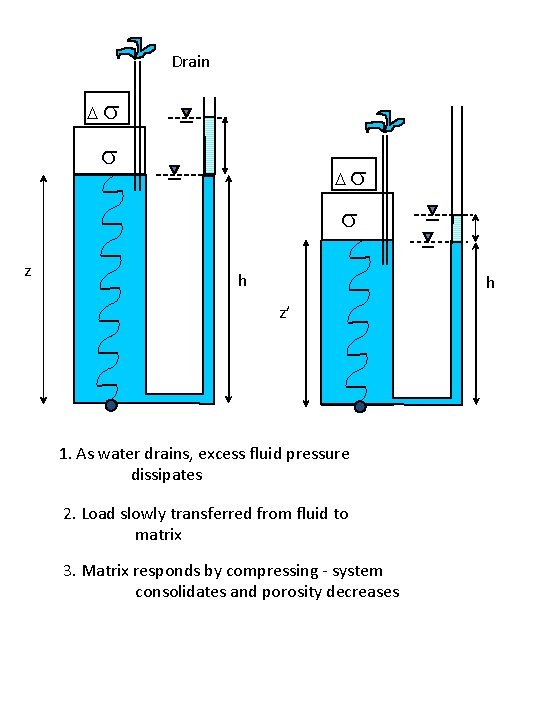 Drain

$\Delta\sigma$

$\sigma$

z

h

$\Delta\sigma$

$\sigma$

z'

h

1. As water drains, excess fluid pressure dissipates

2. Load slowly transferred from fluid to matrix

3. Matrix responds by compressing - system consolidates and porosity decreases