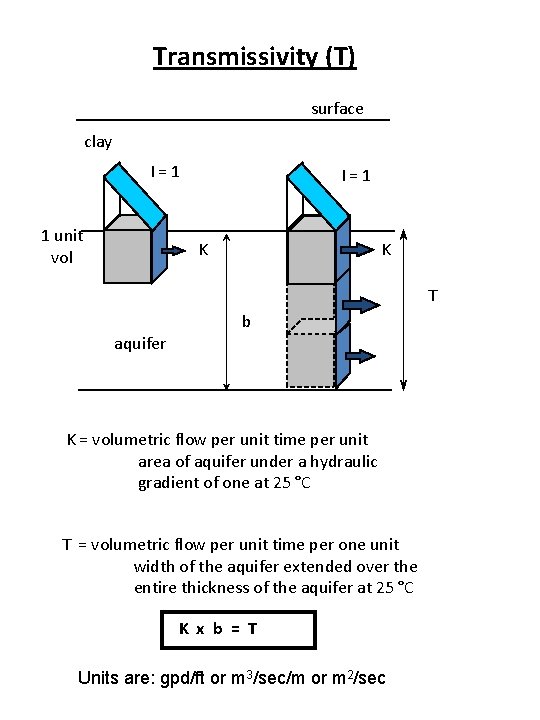 Transmissivity (T)

surface

clay

I = 1

I = 1

1 unit vol

K

K

T

b

aquifer

K = volumetric flow per unit time per unit area of aquifer under a hydraulic gradient of one at 25 °C

T = volumetric flow per unit time per one unit width of the aquifer extended over the entire thickness of the aquifer at 25 °C

K x b = T

Units are: gpd/ft or $m^3$/sec/m or $m^2$/sec