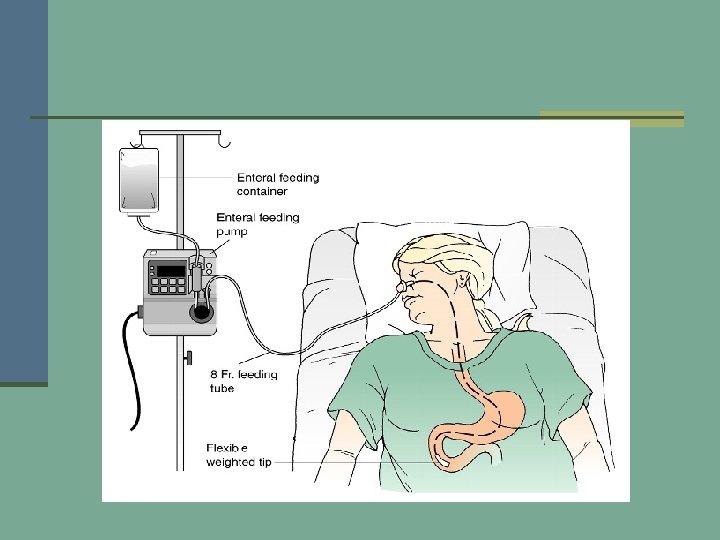 Enteral feeding container

Enteral feeding pump

8 Fr. feeding tube

Flexible weighted tip