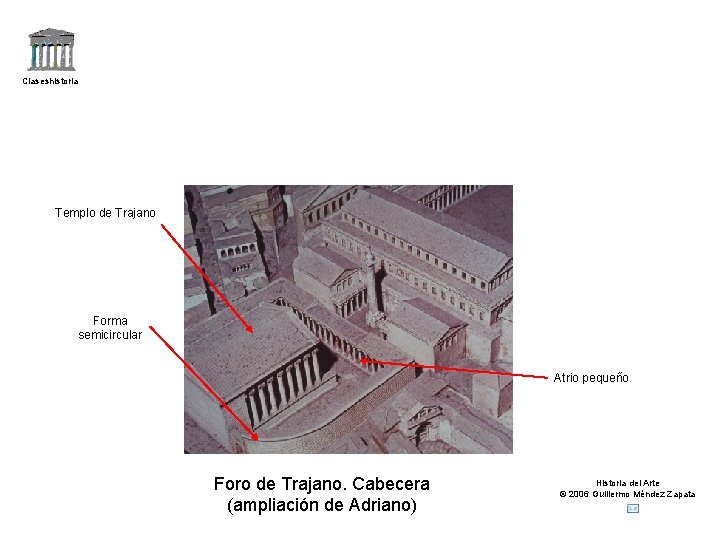 Claseshistoria

Templo de Trajano

Forma semicircular

Atrio pequeño

Foro de Trajano. Cabecera
(ampliación de Adriano)

Historia del Arte
© 2006 Guillermo Méndez Zapata