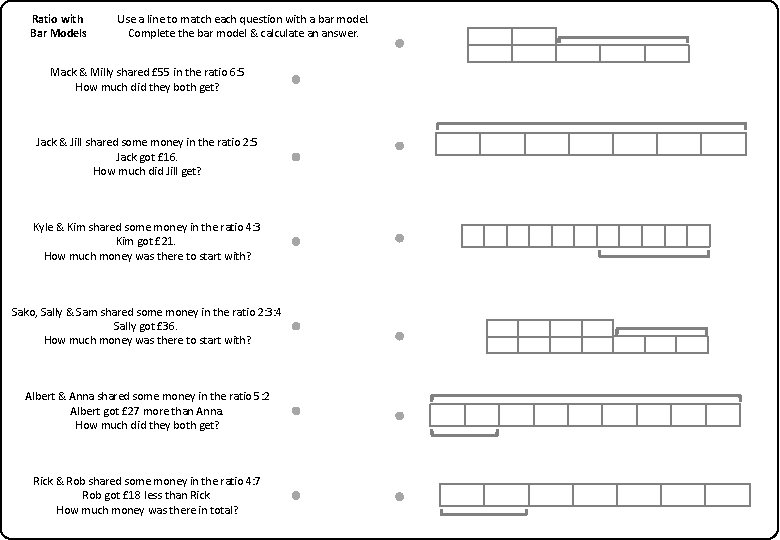 Ratio with Bar Models

Use a line to match each question with a bar model
Complete the bar model & calculate an answer.

Mack & Milly shared £55 in the ratio 6:5
How much did they both get?

Jack & Jill shared some money in the ratio 2:5
Jack got £16.
How much did Jill get?

Kyle & Kim shared some money in the ratio 4:3
Kim got £21.
How much money was there to start with?

Sako, Sally & Sam shared some money in the ratio 2:3:4
Sally got £36.
How much money was there to start with?

Albert & Anna shared some money in the ratio 5:2
Albert got £27 more than Anna.
How much did they both get?

Rick & Rob shared some money in the ratio 4:7
Rob got £18 less than Rick
How much money was there in total?