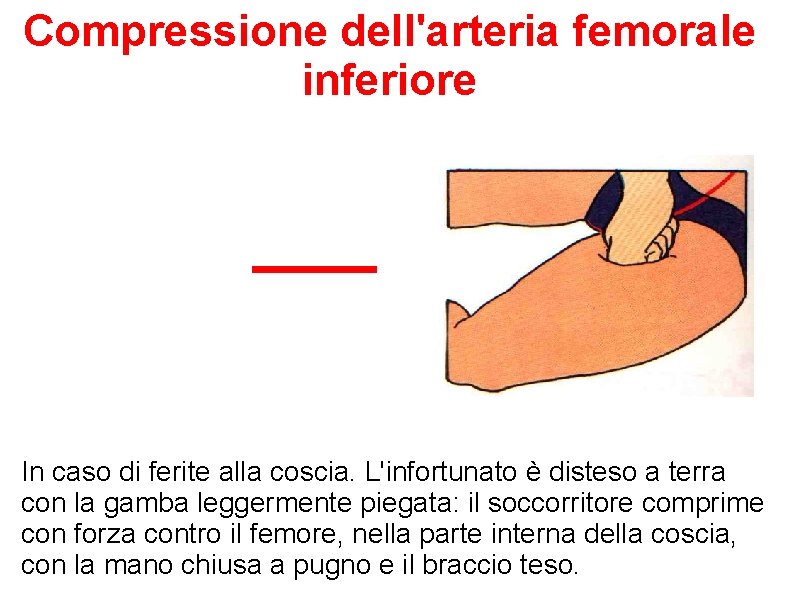 Compressione dell'arteria femorale inferiore

In caso di ferite alla coscia. L'infortunato è disteso a terra con la gamba leggermente piegata: il soccorritore comprime con forza contro il femore, nella parte interna della coscia, con la mano chiusa a pugno e il braccio teso.