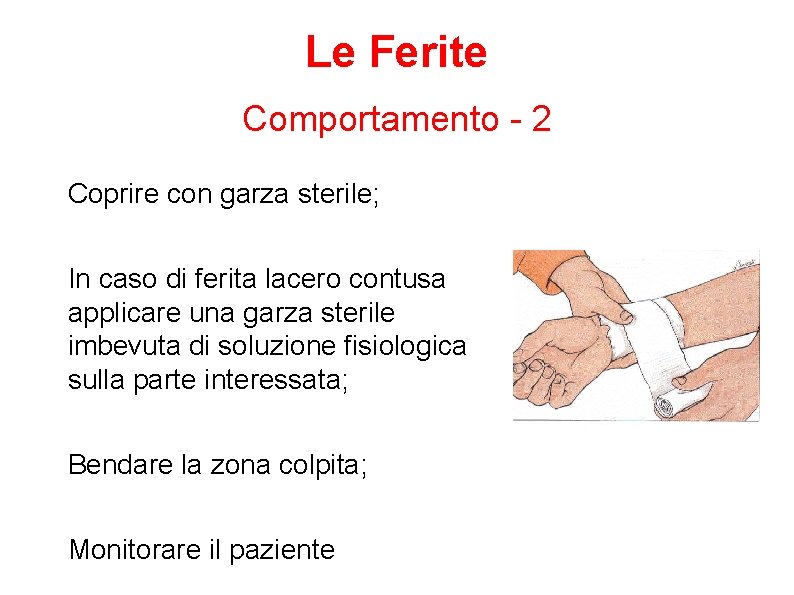 Le Ferite

Comportamento - 2

Coprire con garza sterile;

In caso di ferita lacero contusa applicare una garza sterile imbevuta di soluzione fisiologica sulla parte interessata;

Bendare la zona colpita;

Monitorare il paziente