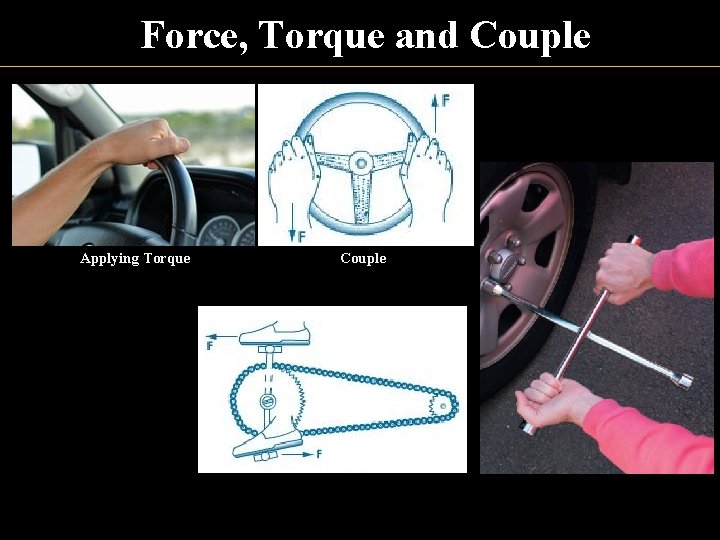 Force, Torque and Couple

F

F

Applying Torque

Couple

F

F