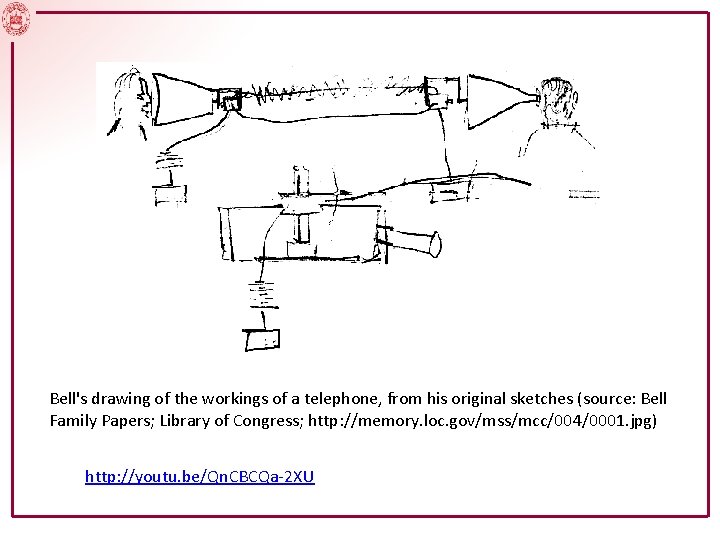 Bell's drawing of the workings of a telephone, from his original sketches (source: Bell Family Papers; Library of Congress; http://memory.loc.gov/mss/mcc/004/0001.jpg)

http://youtu.be/QnCBCQa-2XU