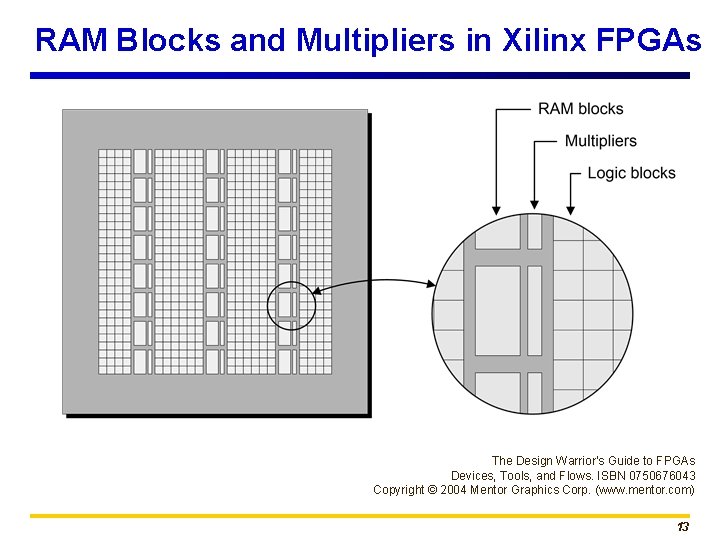 RAM Blocks and Multipliers in Xilinx FPGAs

RAM blocks
Multipliers
Logic blocks

The Design Warrior's Guide to FPGAs
Devices, Tools, and Flows. ISBN 0750676043
Copyright © 2004 Mentor Graphics Corp. (www.mentor.com)

13