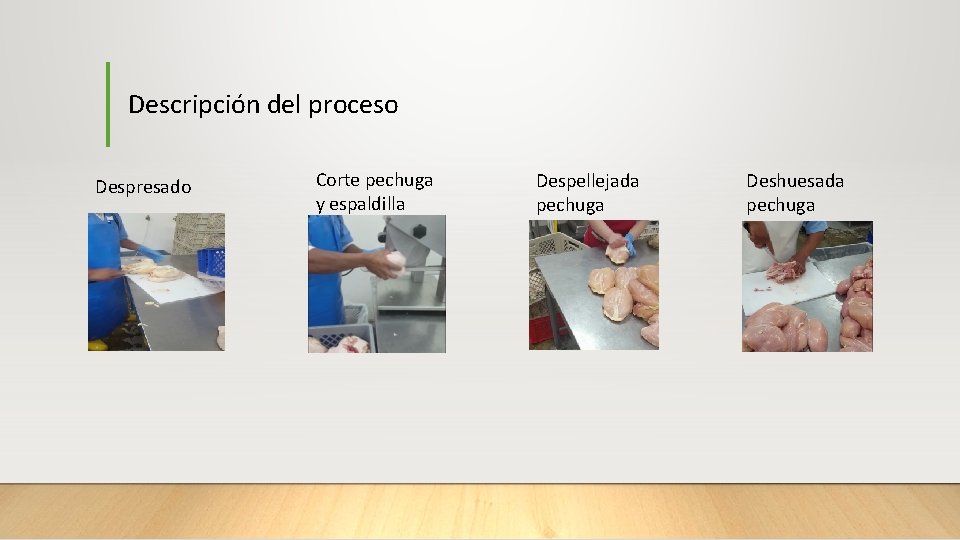 Descripción del proceso

Despresado

Corte pechuga y espaldilla

Despellejada pechuga

Deshuesada pechuga