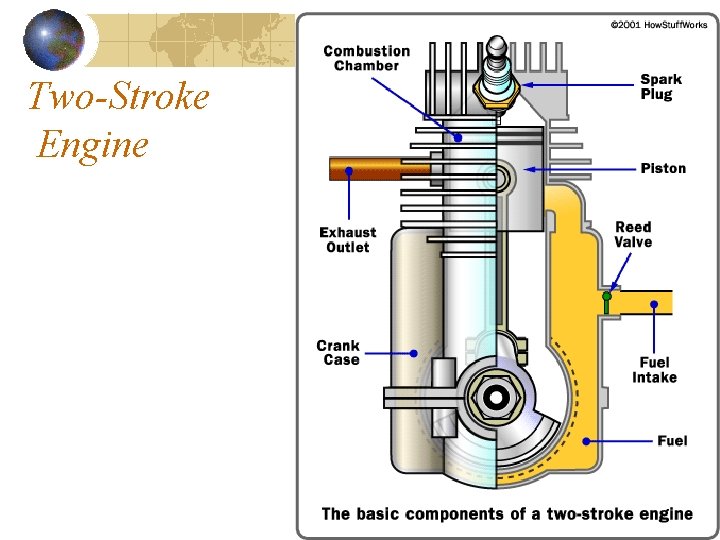 Two-Stroke Engine

©2001 HowStuffWorks

Combustion Chamber

Spark Plug

Piston

Exhaust Outlet

Reed Valve

Crank Case

Fuel Intake

Fuel

The basic components of a two-stroke engine