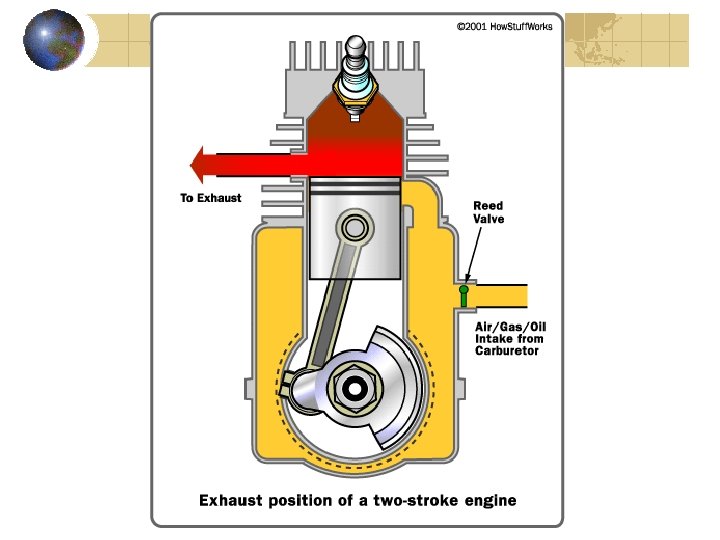 ©2001 HowStuffWorks

To Exhaust

Reed Valve

Air/Gas/Oil Intake from Carburetor

Exhaust position of a two-stroke engine