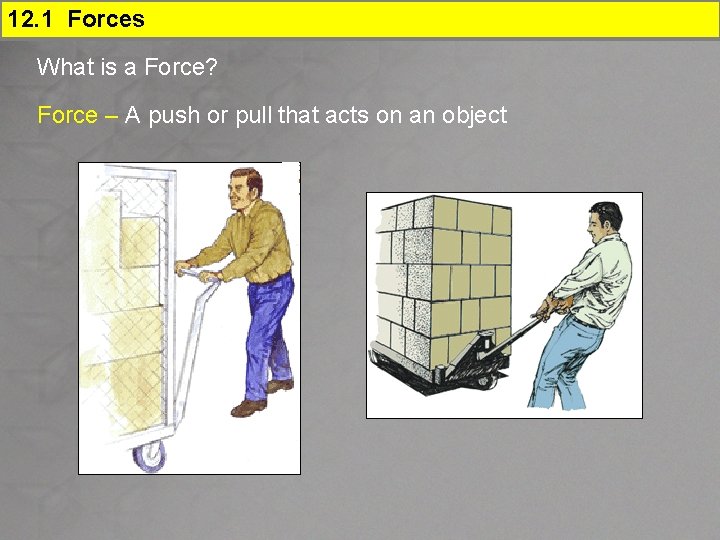 12.1 Forces

What is a Force?

Force – A push or pull that acts on an object