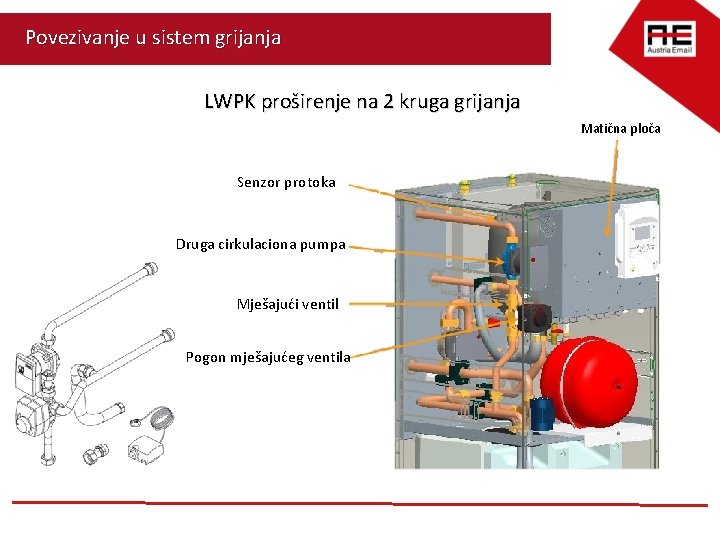 Povezivanje u sistem grijanja

AE
Austria Email

LWPK proširenje na 2 kruga grijanja

Matična ploča

Senzor protoka

Druga cirkulaciona pumpa

Mješajući ventil

Pogon mješajućeg ventila