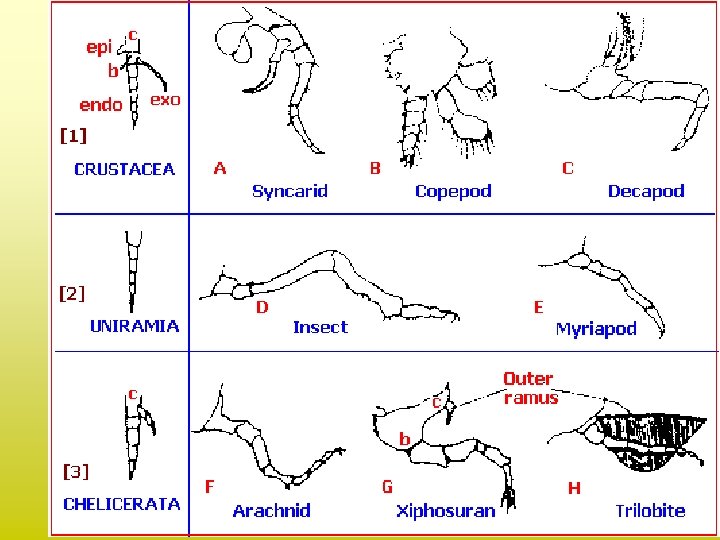 c
epi
b
endo
exo
[1]
CRUSTACEA
A
Syncarid
B
Copepod
C
Decapod

[2]
UNIRAMIA
D
Insect
E
Myriapod

c
[3]
CHELICERATA
F
Arachnid
Outer ramus
c
b
G
Xiphosuran
H
Trilobite