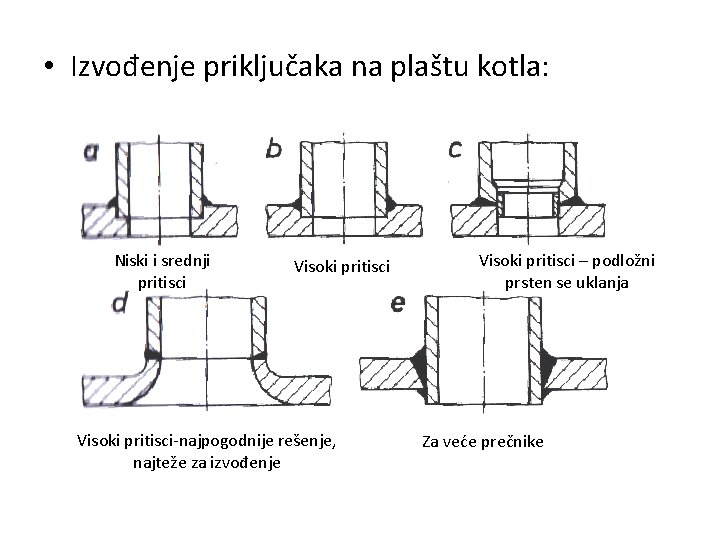 • Izvođenje priključaka na plaštu kotla:

a

b

c

Niski i srednji pritisci

Visoki pritisci

Visoki pritisci – podložni prsten se uklanja

d

e

Visoki pritisci-najpogodnije rešenje, najteže za izvođenje

Za veće prečnike