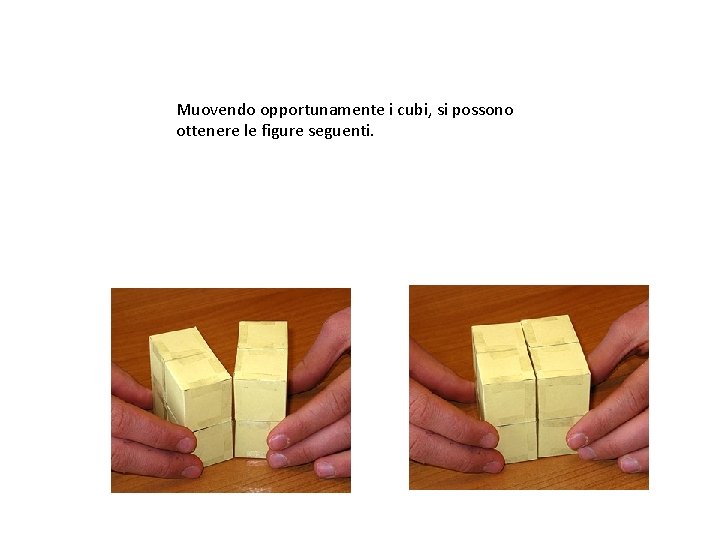 Muovendo opportunamente i cubi, si possono ottenere le figure seguenti.