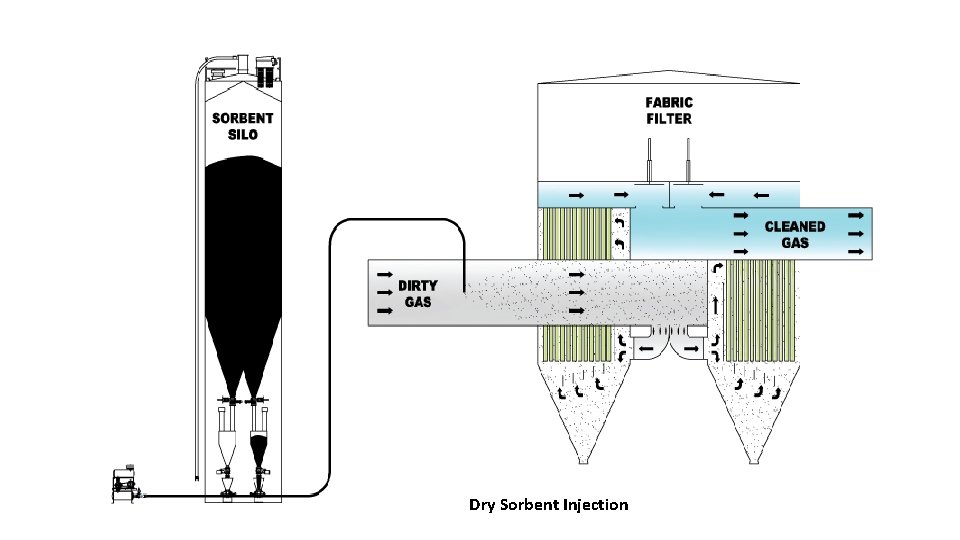 SORBENT SILO

FABRIC FILTER

CLEANED GAS

DIRTY GAS

Dry Sorbent Injection