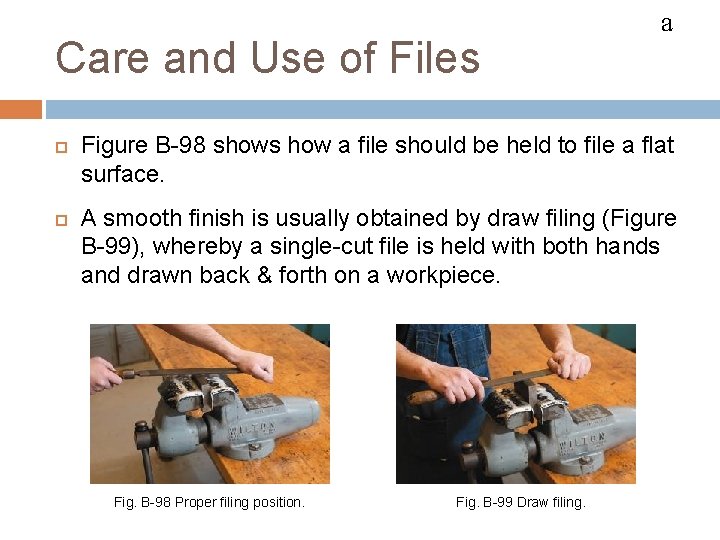 a

Care and Use of Files

Figure B-98 shows how a file should be held to file a flat surface.

A smooth finish is usually obtained by draw filing (Figure B-99), whereby a single-cut file is held with both hands and drawn back & forth on a workpiece.

WILTON

Fig. B-98 Proper filing position.

WILTON

Fig. B-99 Draw filing.