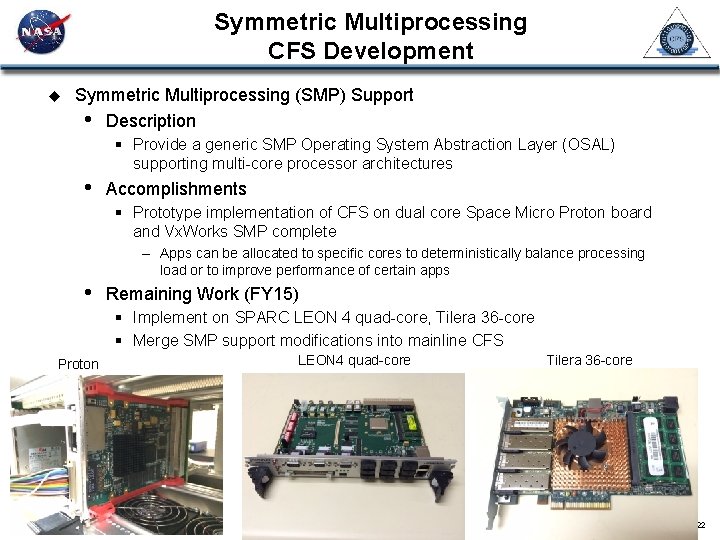 NASA

Symmetric Multiprocessing
CFS Development

◆ Symmetric Multiprocessing (SMP) Support
• Description
▪ Provide a generic SMP Operating System Abstraction Layer (OSAL) supporting multi-core processor architectures
• Accomplishments
▪ Prototype implementation of CFS on dual core Space Micro Proton board and VxWorks SMP complete
– Apps can be allocated to specific cores to deterministically balance processing load or to improve performance of certain apps
• Remaining Work (FY15)
▪ Implement on SPARC LEON 4 quad-core, Tilera 36-core
▪ Merge SMP support modifications into mainline CFS

Proton

LEON4 quad-core

Tilera 36-core

22