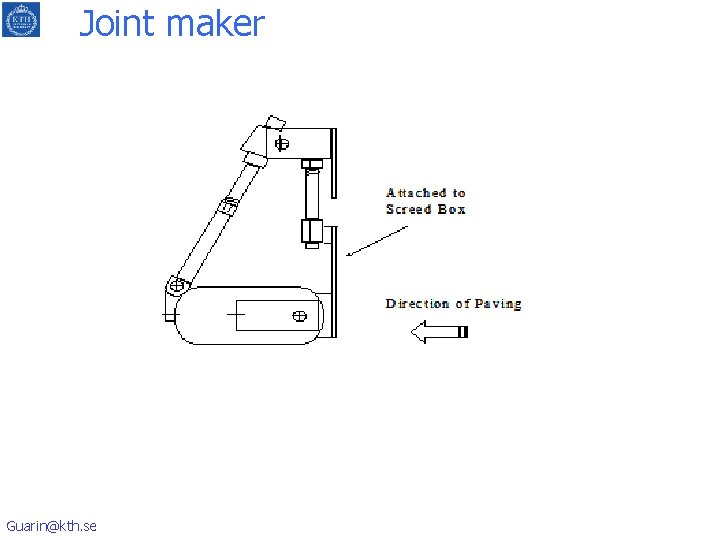 KTH

Joint maker

Attached to Screed Box

Direction of Paving

Guarin@kth.se