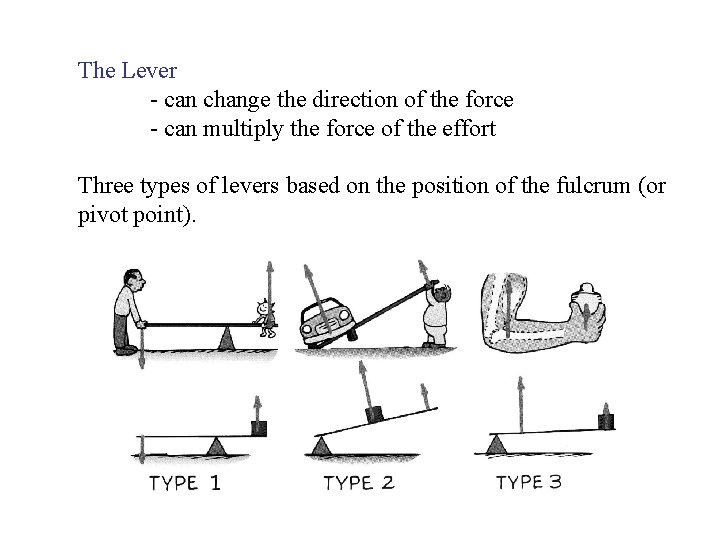 The Lever

- can change the direction of the force
- can multiply the force of the effort

Three types of levers based on the position of the fulcrum (or pivot point).

TYPE 1

TYPE 2

TYPE 3