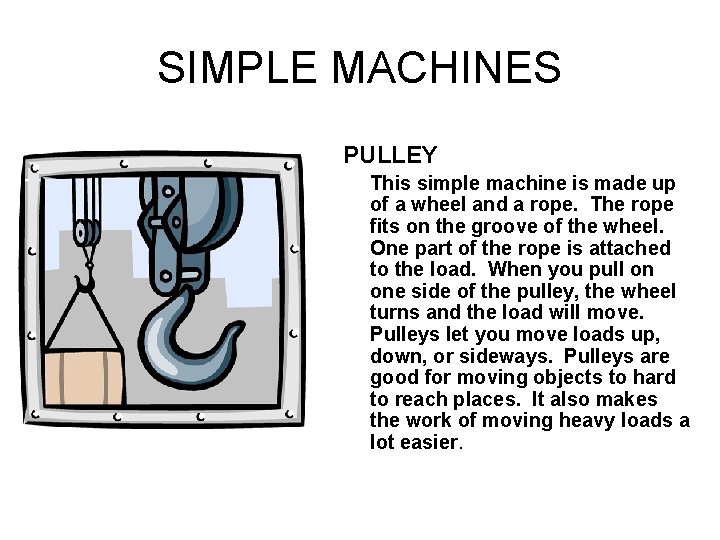 SIMPLE MACHINES

PULLEY

This simple machine is made up of a wheel and a rope. The rope fits on the groove of the wheel. One part of the rope is attached to the load. When you pull on one side of the pulley, the wheel turns and the load will move. Pulleys let you move loads up, down, or sideways. Pulleys are good for moving objects to hard to reach places. It also makes the work of moving heavy loads a lot easier.