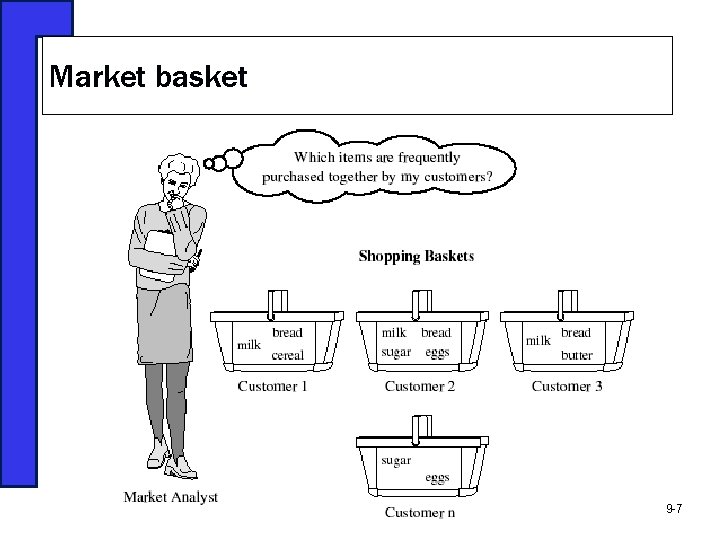 Market basket

Which items are frequently purchased together by my customers?

Shopping Baskets

milk bread cereal

Customer 1

milk bread sugar eggs

Customer 2

milk bread butter

Customer 3

sugar eggs

Customer n

Market Analyst

9-7