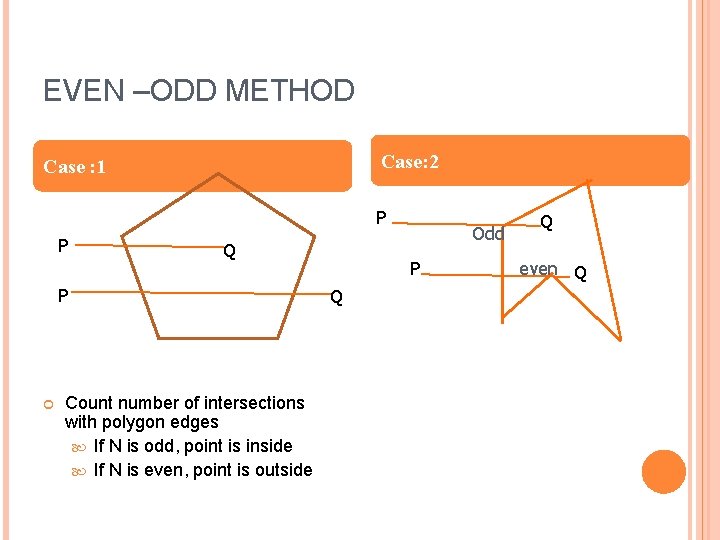 EVEN –ODD METHOD

Case :1

P

Q

P

Q

Case:2

P

Odd

Q

P

even

Q

Count number of intersections with polygon edges

If N is odd, point is inside

If N is even, point is outside