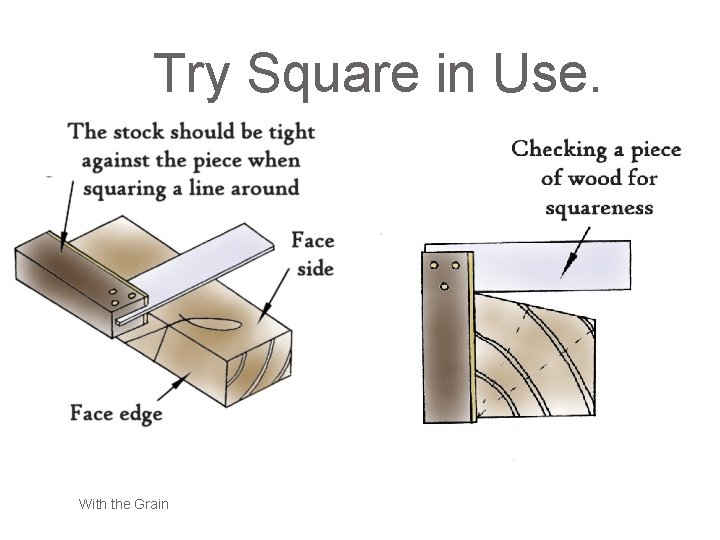 Try Square in Use.

The stock should be tight against the piece when squaring a line around

Face side

Face edge

Checking a piece of wood for squareness

With the Grain