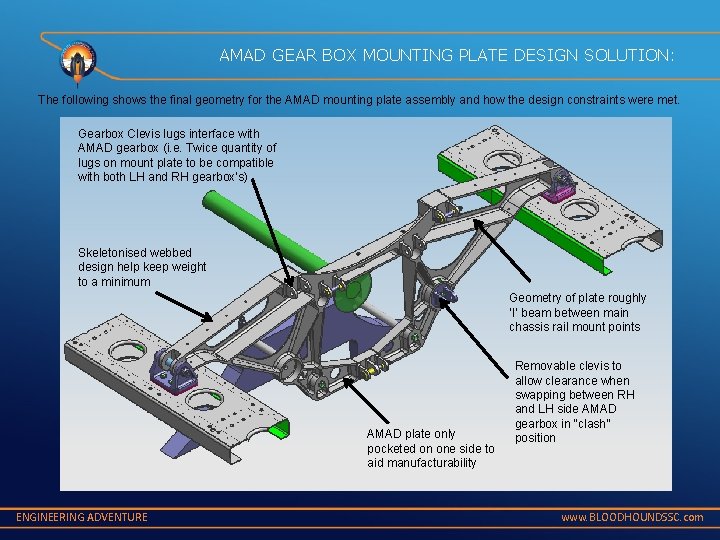 AMAD GEAR BOX MOUNTING PLATE DESIGN SOLUTION:

The following shows the final geometry for the AMAD mounting plate assembly and how the design constraints were met.

Gearbox Clevis lugs interface with AMAD gearbox (i.e. Twice quantity of lugs on mount plate to be compatible with both LH and RH gearbox's)

Skeletonised webbed design help keep weight to a minimum

Geometry of plate roughly 'I' beam between main chassis rail mount points

Removable clevis to allow clearance when swapping between RH and LH side AMAD gearbox in "clash" position

AMAD plate only pocketed on one side to aid manufacturability

ENGINEERING ADVENTURE

www.BLOODHOUNDSSC.com