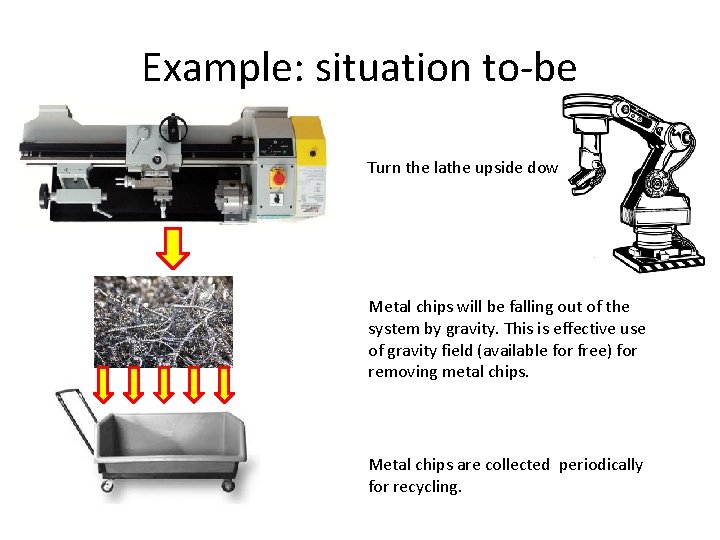 Example: situation to-be

Turn the lathe upside dow

Metal chips will be falling out of the system by gravity. This is effective use of gravity field (available for free) for removing metal chips.

Metal chips are collected periodically for recycling.