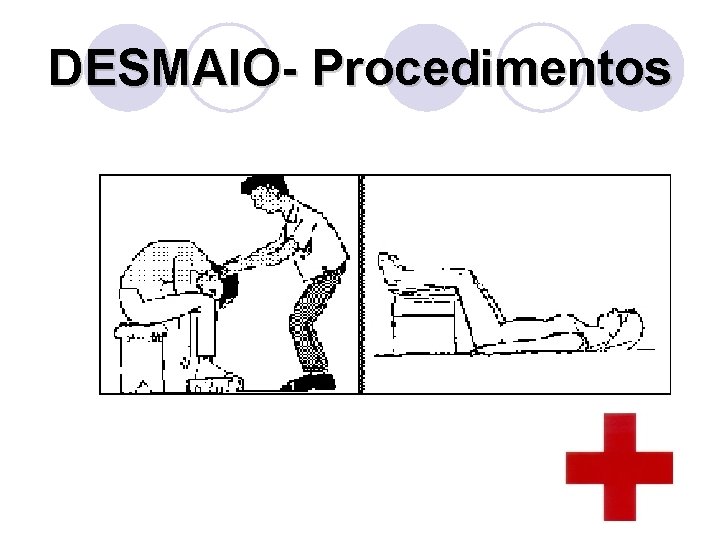 DESMAIO- Procedimentos