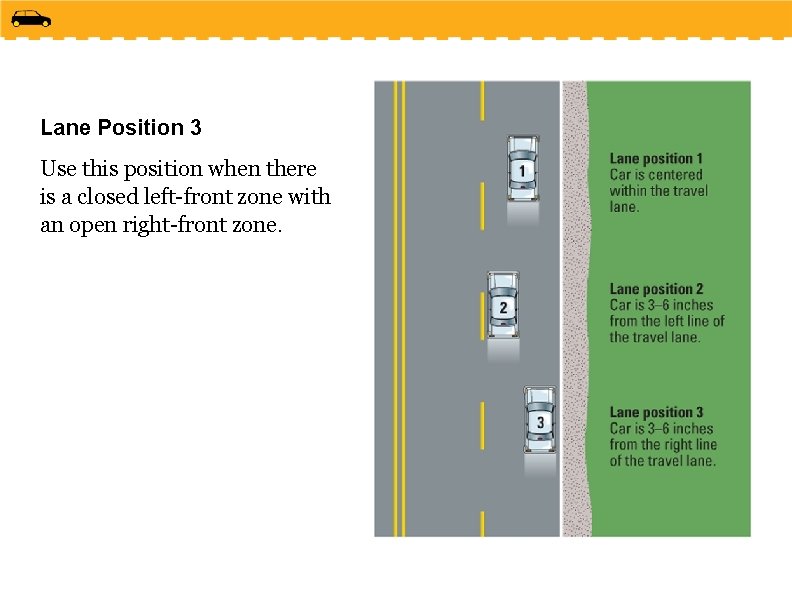 Lane Position 3

Use this position when there is a closed left-front zone with an open right-front zone.

1

Lane position 1
Car is centered within the travel lane.

2

Lane position 2
Car is 3–6 inches from the left line of the travel lane.

3

Lane position 3
Car is 3–6 inches from the right line of the travel lane.