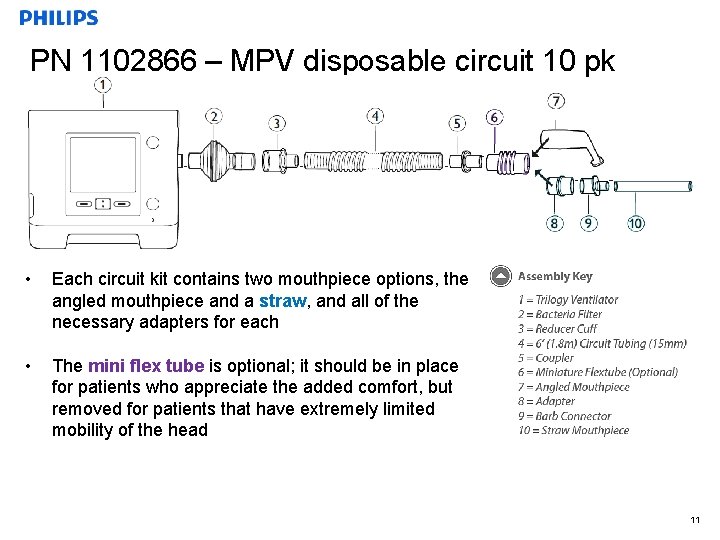 PHILIPS

PN 1102866 – MPV disposable circuit 10 pk

1 2 3 4 5 6 7 8 9 10

• Each circuit kit contains two mouthpiece options, the angled mouthpiece and a straw, and all of the necessary adapters for each

• The mini flex tube is optional; it should be in place for patients who appreciate the added comfort, but removed for patients that have extremely limited mobility of the head

Assembly Key
1 = Trilogy Ventilator
2 = Bacteria Filter
3 = Reducer Cuff
4 = 6' (1.8m) Circuit Tubing (15mm)
5 = Coupler
6 = Miniature Flextube (Optional)
7 = Angled Mouthpiece
8 = Adapter
9 = Barb Connector
10 = Straw Mouthpiece

11